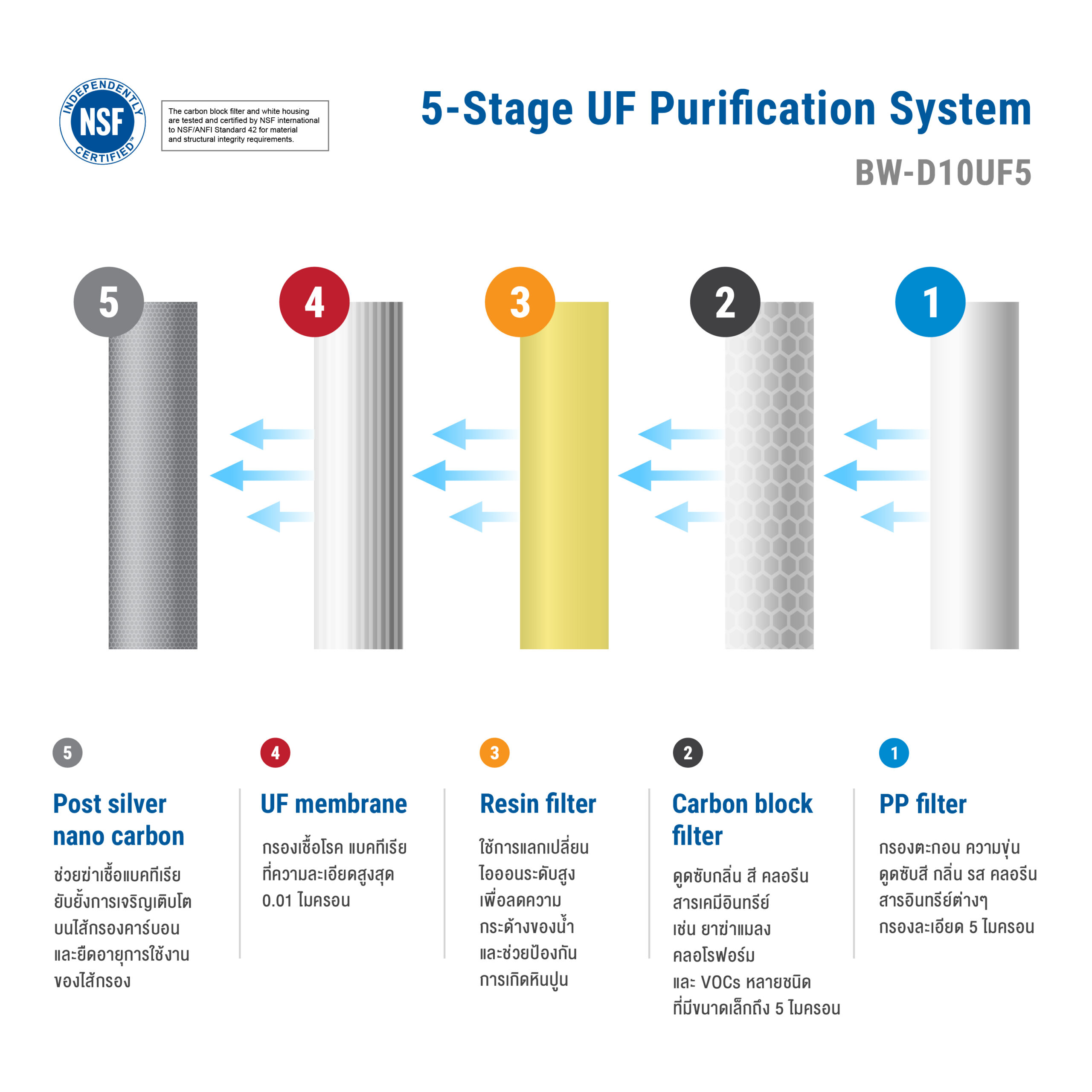 INDEPENDENTLY NSF CERTIFIED™

The carbon block filter and white housing are tested and certified by NSF international to NSF/ANFI Standard 42 for material and structural integrity requirements.

5-Stage UF Purification System

BW-D10UF5

5

4

3

2

1

5

Post silver nano carbon

ช่วยฆ่าเชื้อแบคทีเรีย ยับยั้งการเจริญเติบโต บนไส้กรองคาร์บอน และยืดอายุการใช้งาน ของไส้กรอง

4

UF membrane

กรองเชื้อโรค แบคทีเรีย ที่ความละเอียดสูงสุด 0.01 ไมครอน

3

Resin filter

ใช้การแลกเปลี่ยน ไอออนระดับสูง เพื่อลดความ กระด้างของน้ำ และช่วยป้องกัน การเกิดหินปูน

2

Carbon block filter

ดูดซับกลิ่น สี คลอรีน สารเคมีอินทรีย์ เช่น ยาฆ่าแมลง คลอโรฟอร์ม และ VOCs หลายชนิด ที่มีขนาดเล็กถึง 5 ไมครอน

1

PP filter

กรองตะกอน ความขุ่น ดูดซับสี กลิ่น รส คลอรีน สารอินทรีย์ต่างๆ กรองละเอียด 5 ไมครอน