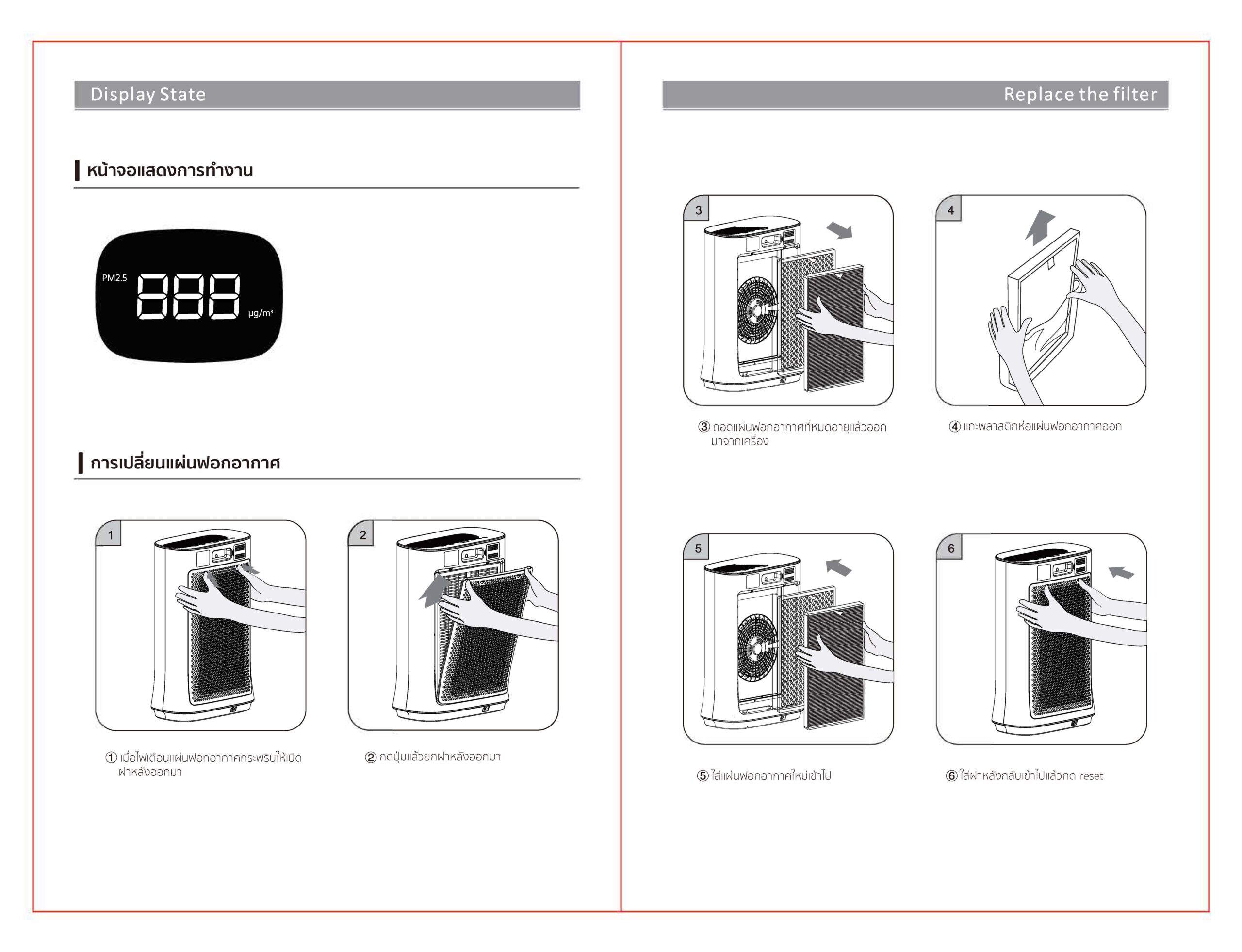 Display State

หน้าจอแสดงการทำงาน

PM2.5 888 μg/m³

การเปลี่ยนแผ่นฟอกอากาศ

1

2

① เมื่อไฟเตือนแผ่นฟอกอากาศกระพริบให้เปิดฝาหลังออกมา

② กดปุ่มแล้วยกฝาหลังออกมา

Replace the filter

3

4

③ ถอดแผ่นฟอกอากาศที่หมดอายุแล้วออกมาจากเครื่อง

④ แกะพลาสติกห่อแผ่นฟอกอากาศออก

5

6

⑤ ใส่แผ่นฟอกอากาศใหม่เข้าไป

⑥ ใส่ฝาหลังกลับเข้าไปแล้วกด reset